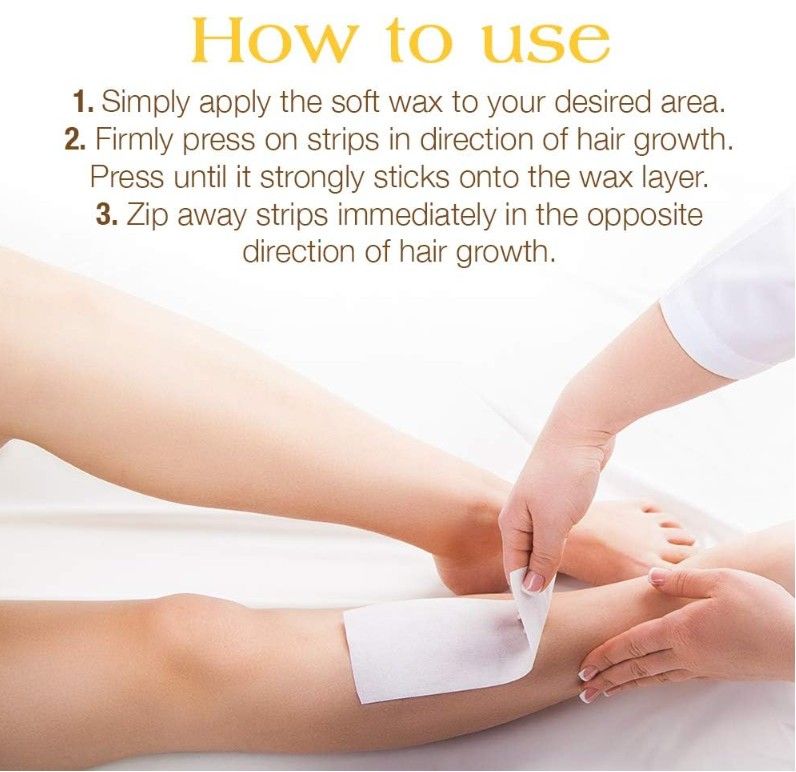 How to use

1. Simply apply the soft wax to your desired area.
2. Firmly press on strips in direction of hair growth. Press until it strongly sticks onto the wax layer.
3. Zip away strips immediately in the opposite direction of hair growth.